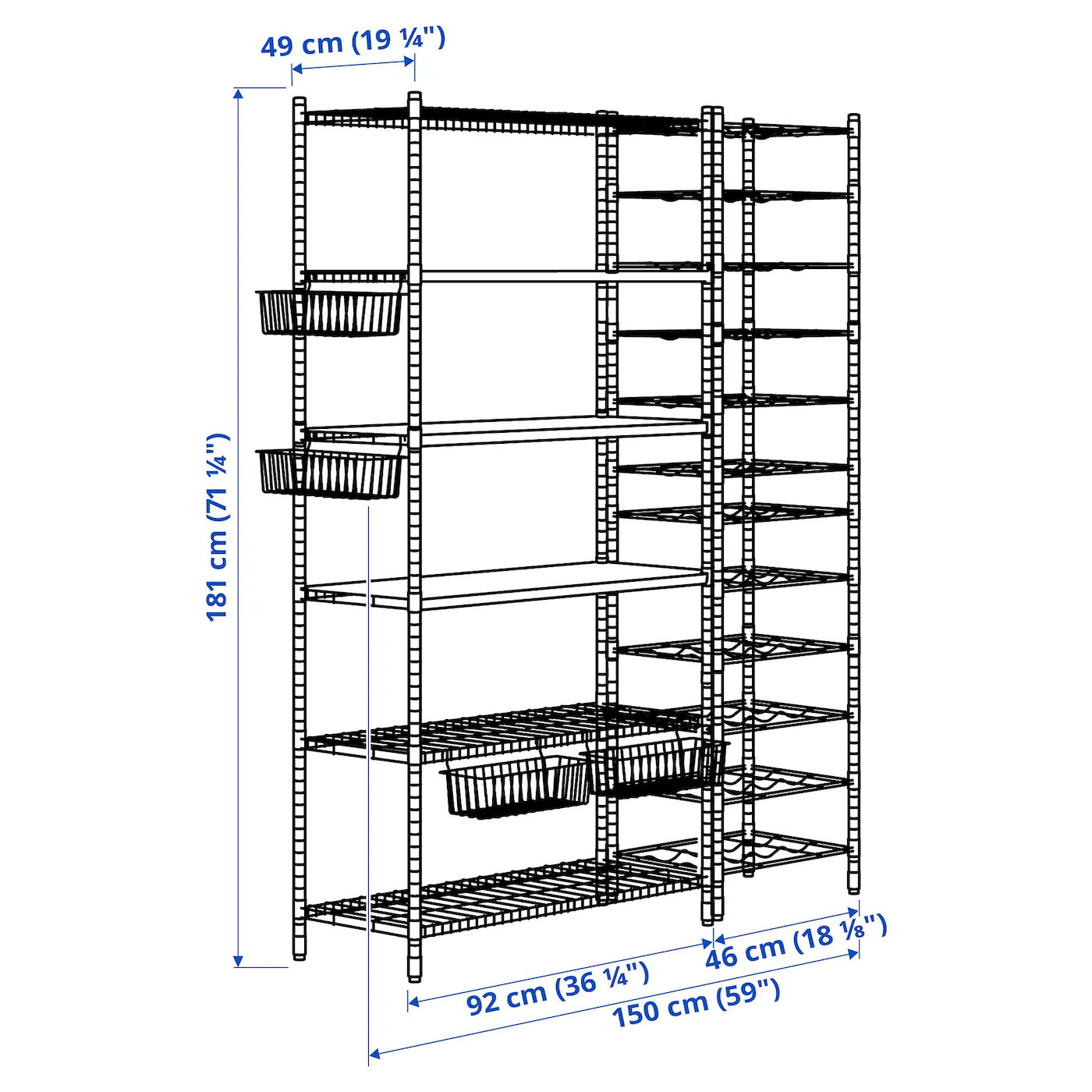 49 cm (19 ¼")

181 cm (71 ¼")

46 cm (18 ⅛")

92 cm (36 ¼")

150 cm (59")