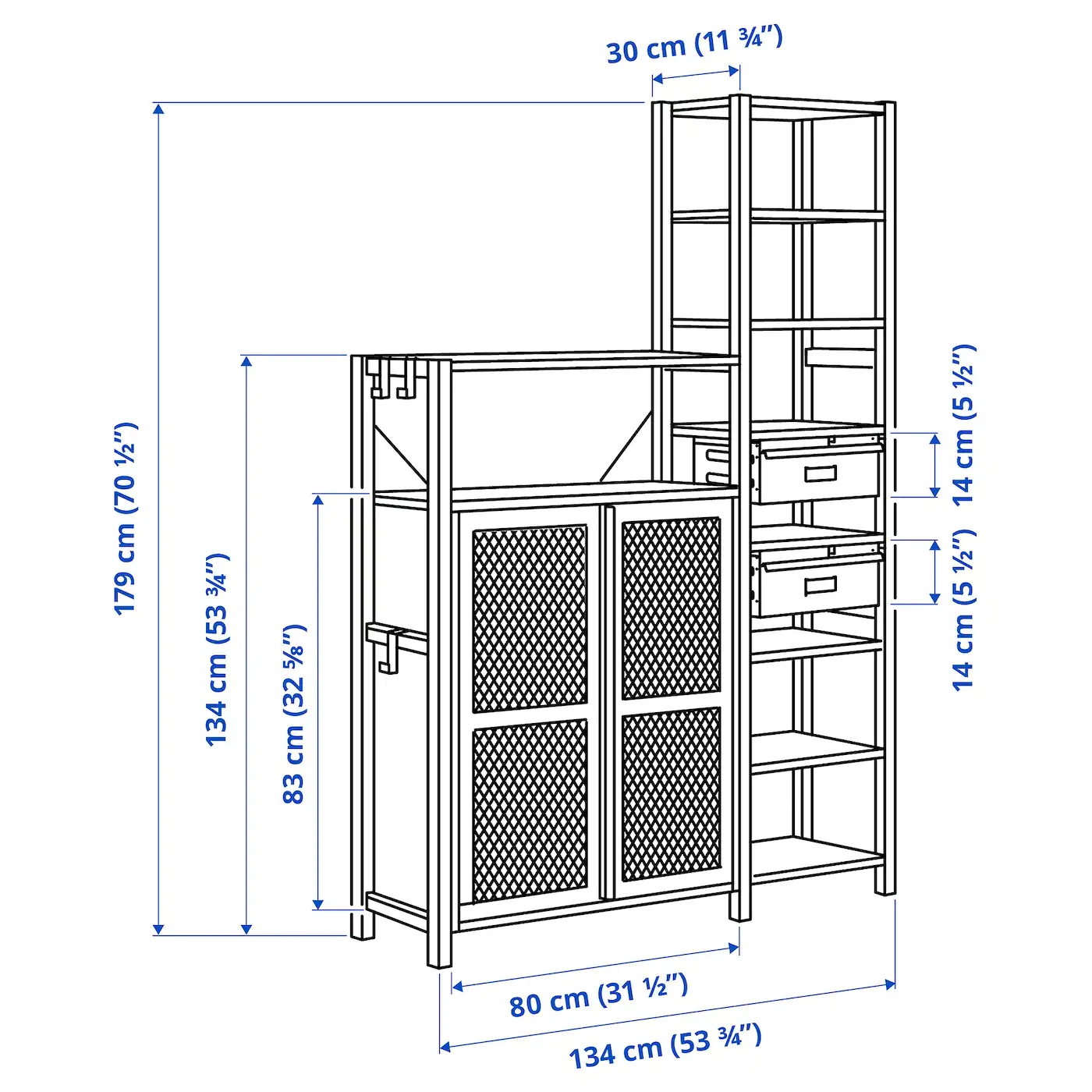 30 cm (11 ¾")

179 cm (70 ½")

134 cm (53 ¾")

83 cm (32 ⅝")

14 cm (5 ½")

14 cm (5 ½")

80 cm (31 ½")

134 cm (53 ¾")