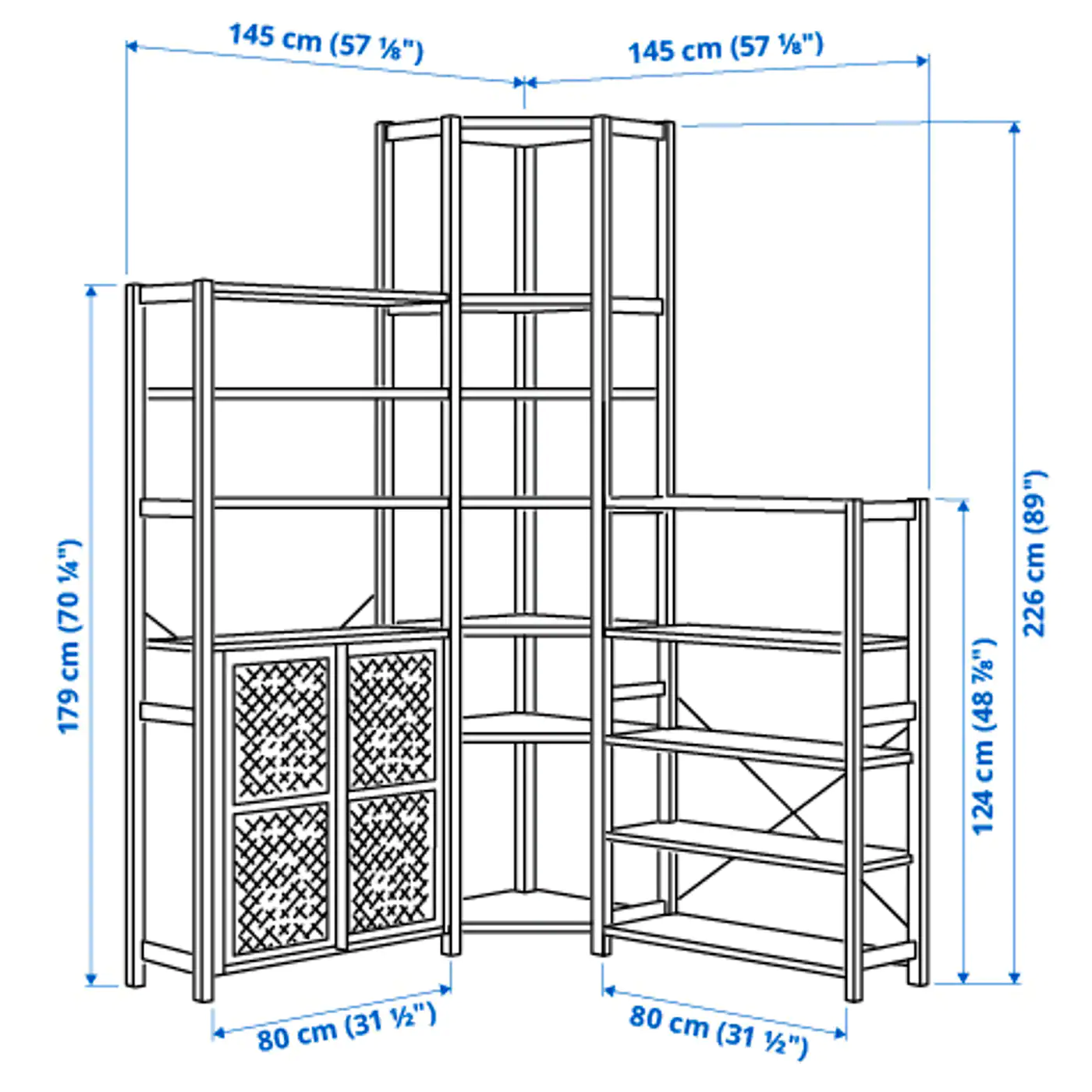 145 cm (57 ⅛")
145 cm (57 ⅛")
179 cm (70 ¼")
226 cm (89")
124 cm (48 ⅞")
80 cm (31 ½")
80 cm (31 ½")