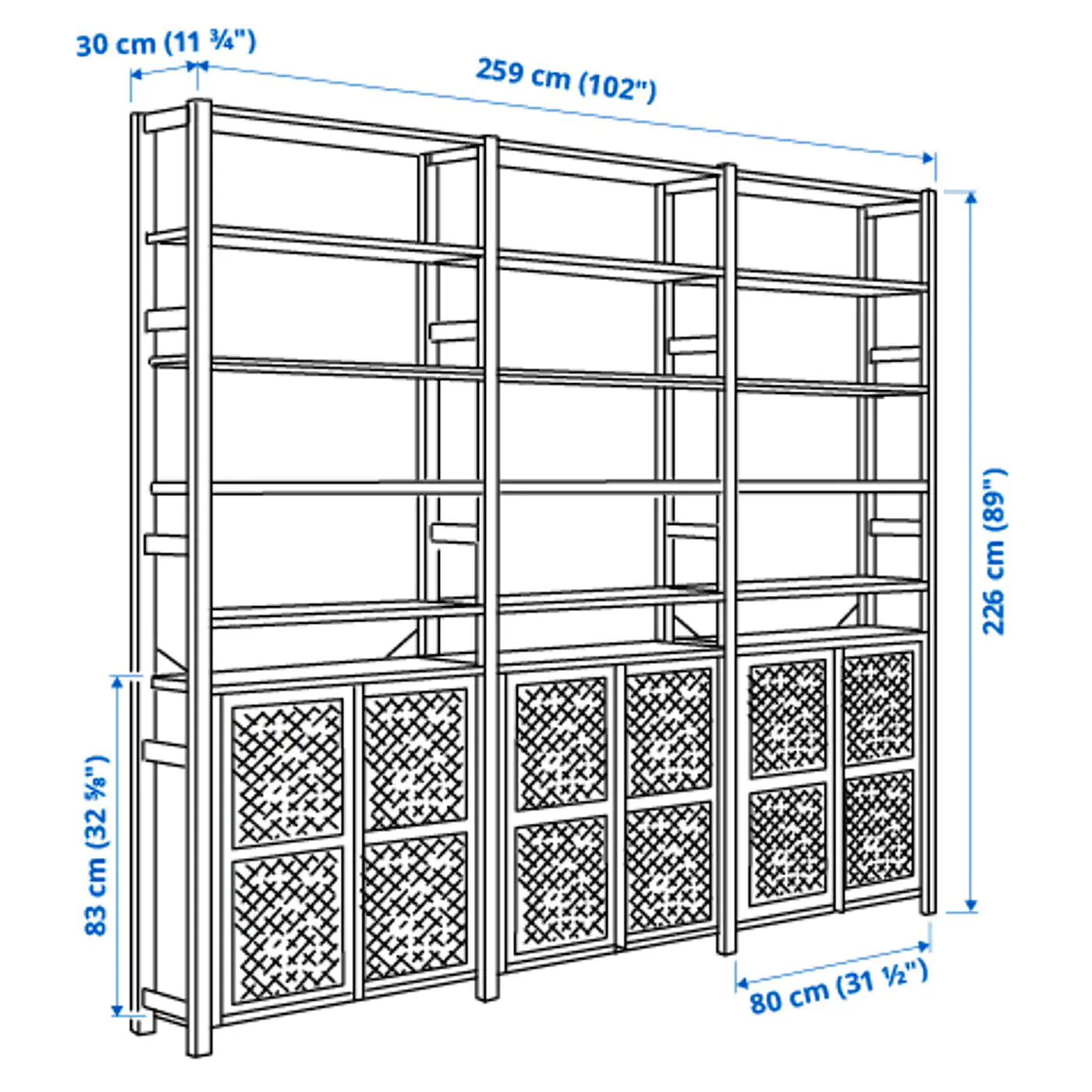 30 cm (11 ¾")

259 cm (102")

226 cm (89")

83 cm (32 ⅝")

80 cm (31 ½")