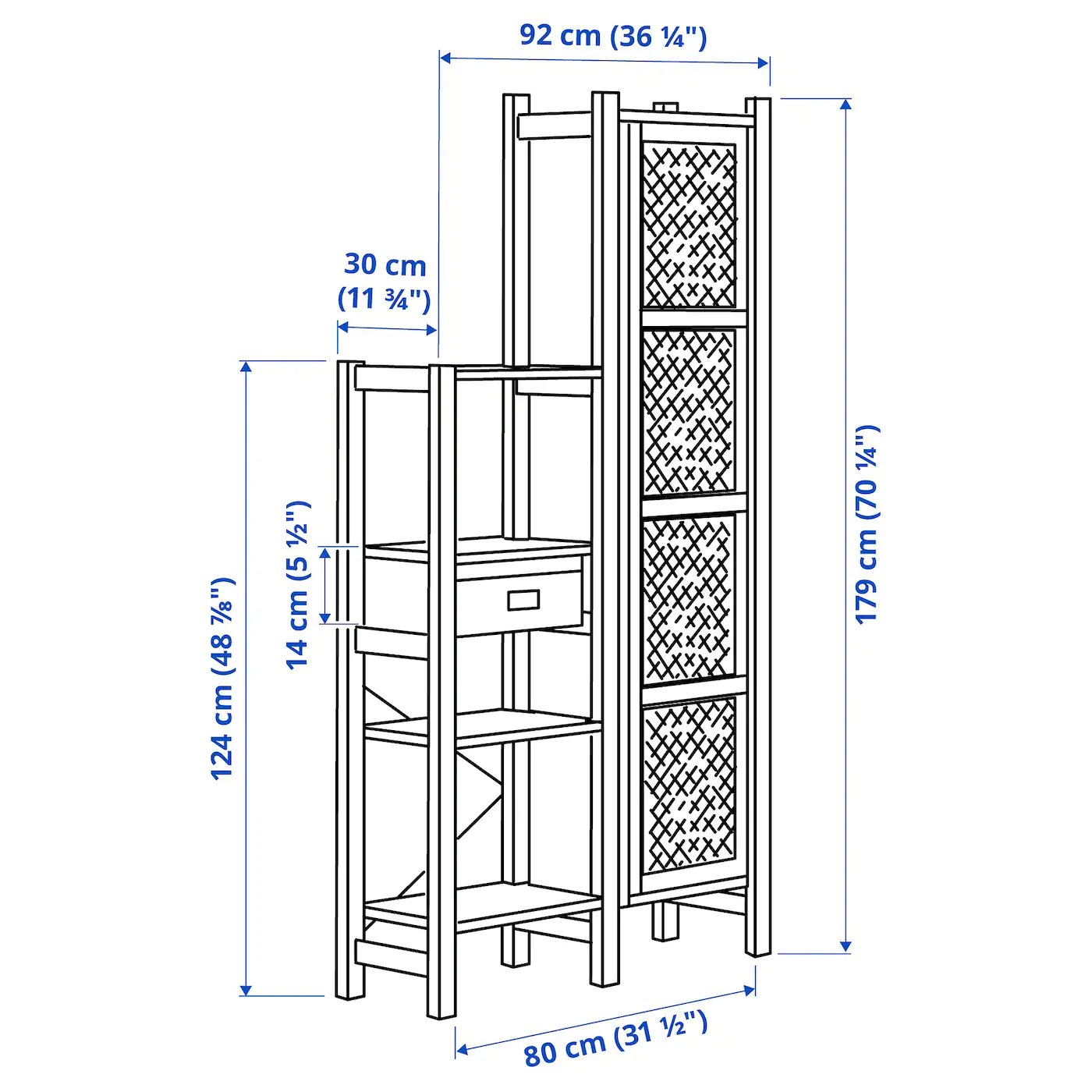 92 cm (36 ¼")

30 cm (11 ¾")

124 cm (48 ⅞")

14 cm (5 ½")

179 cm (70 ¼")

80 cm (31 ½")