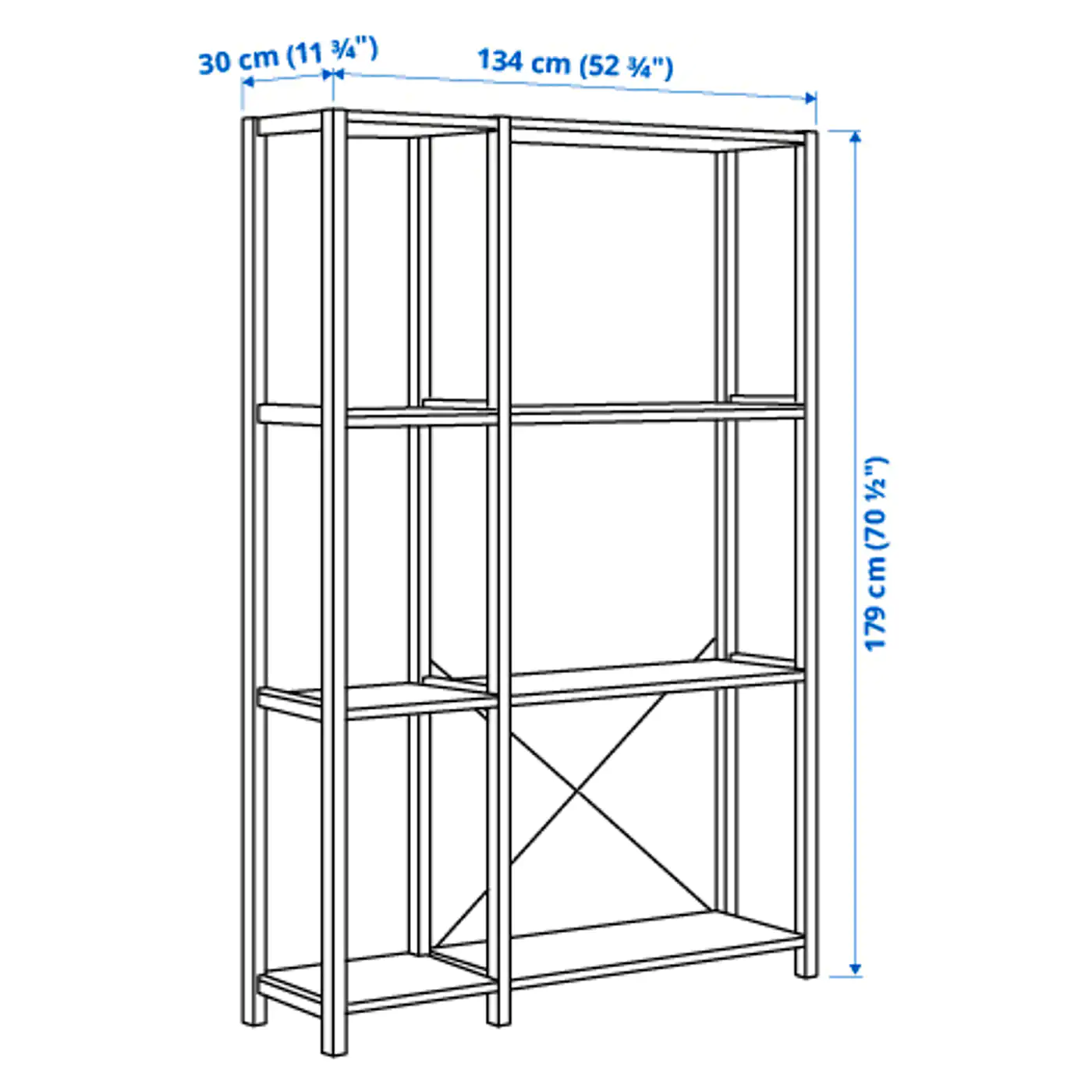 30 cm (11 ¾")
134 cm (52 ¾")
179 cm (70 ½")