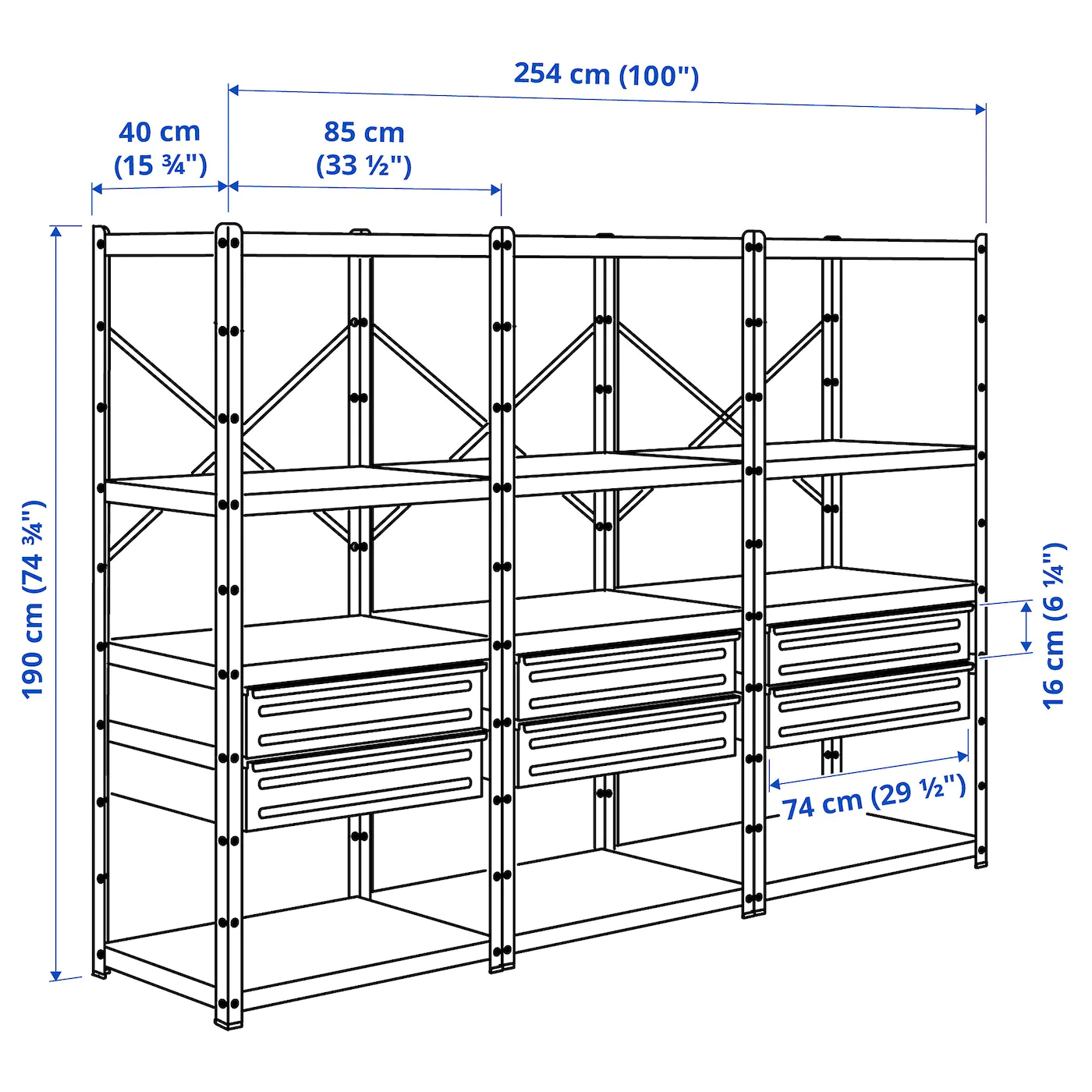 254 cm (100")

40 cm (15 ¾")

85 cm (33 ½")

190 cm (74 ¾")

16 cm (6 ¼")

74 cm (29 ½")