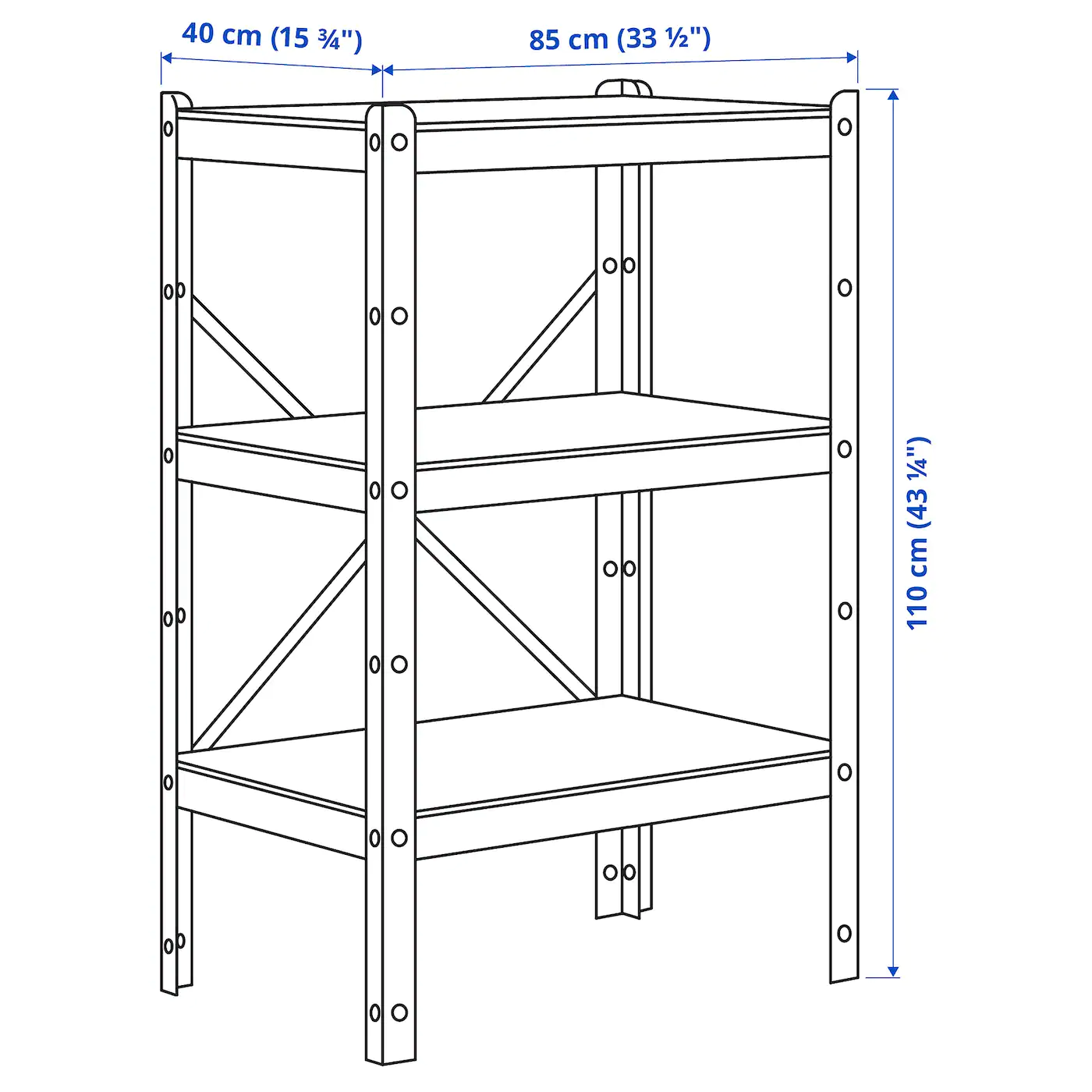 40 cm (15 ¾")
85 cm (33 ½")
110 cm (43 ¼")