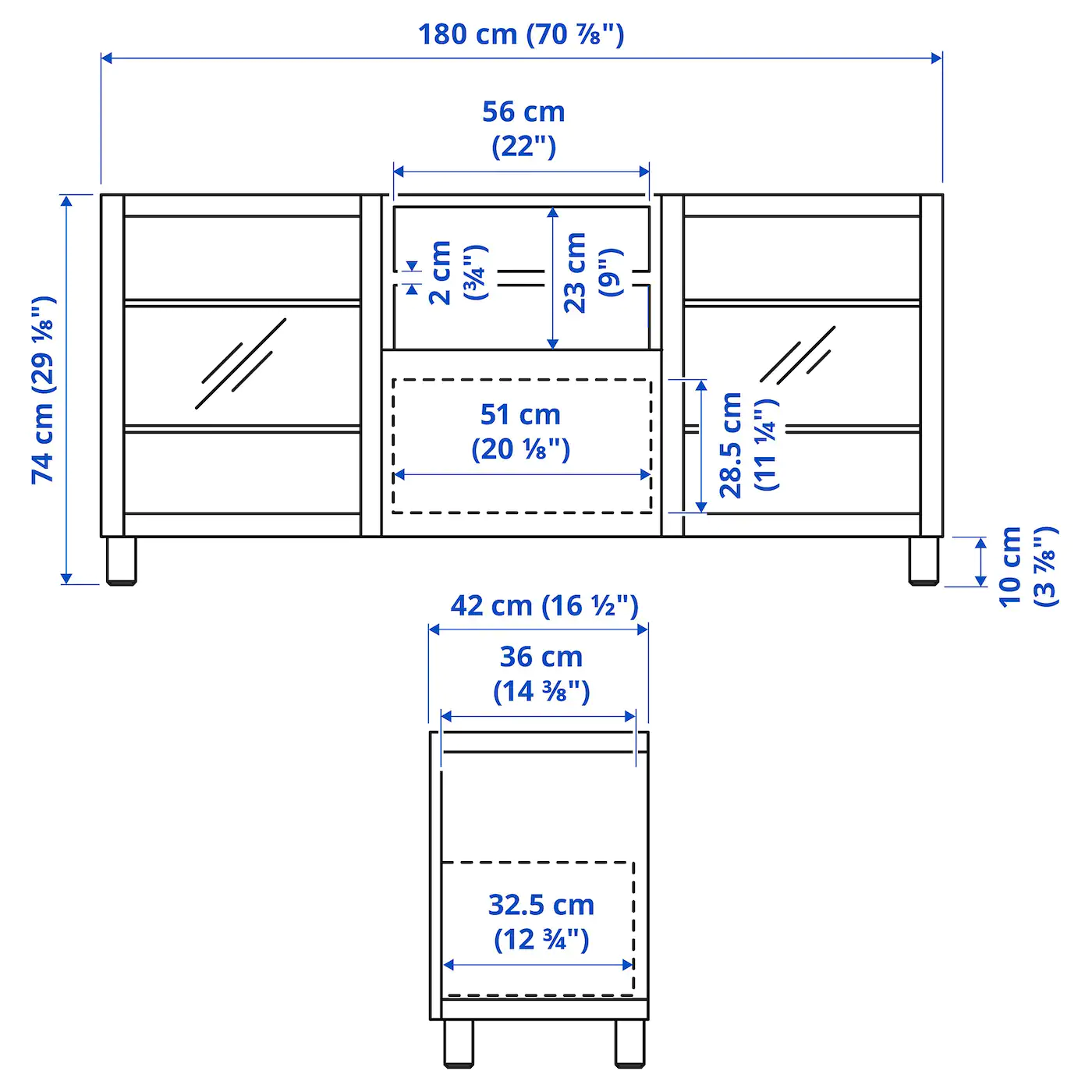 180 cm (70 ⅞")

56 cm (22")

74 cm (29 ⅛")

2 cm (¾")

23 cm (9")

51 cm (20 ⅛")

28.5 cm (11 ¼")

10 cm (3 ⅞")

42 cm (16 ½")

36 cm (14 ⅜")

32.5 cm (12 ¾")