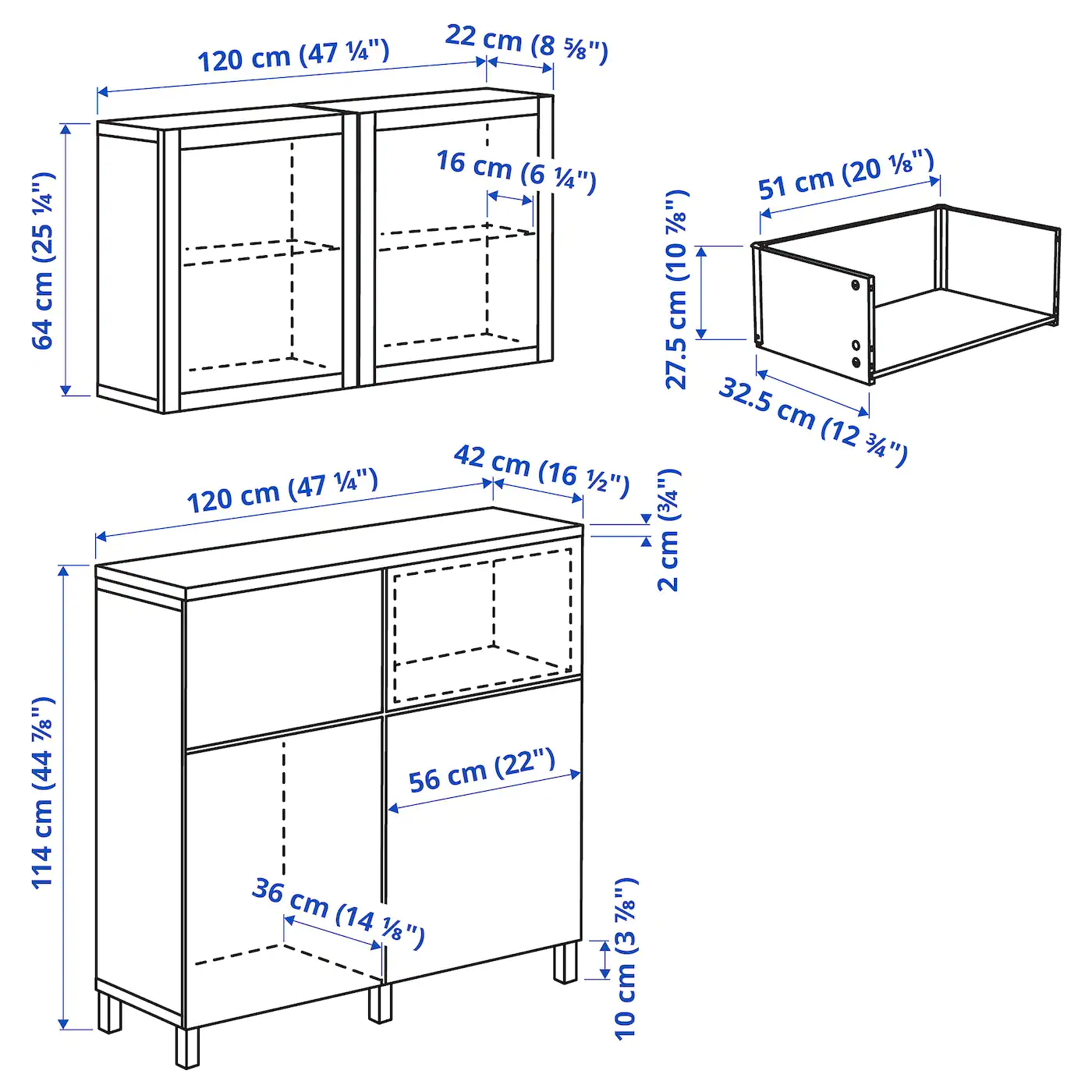 120 cm (47 ¼")
22 cm (8 ⅝")
64 cm (25 ¼")
16 cm (6 ¼")
51 cm (20 ⅛")
27.5 cm (10 ⅞")
32.5 cm (12 ¾")
120 cm (47 ¼")
42 cm (16 ½")
2 cm (¾")
114 cm (44 ⅞")
56 cm (22")
36 cm (14 ⅛")
10 cm (3 ⅞")